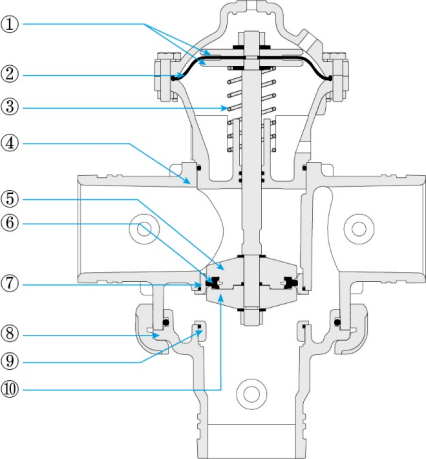 ①
②
③
④
⑤
⑥
⑦
⑧
⑨
⑩